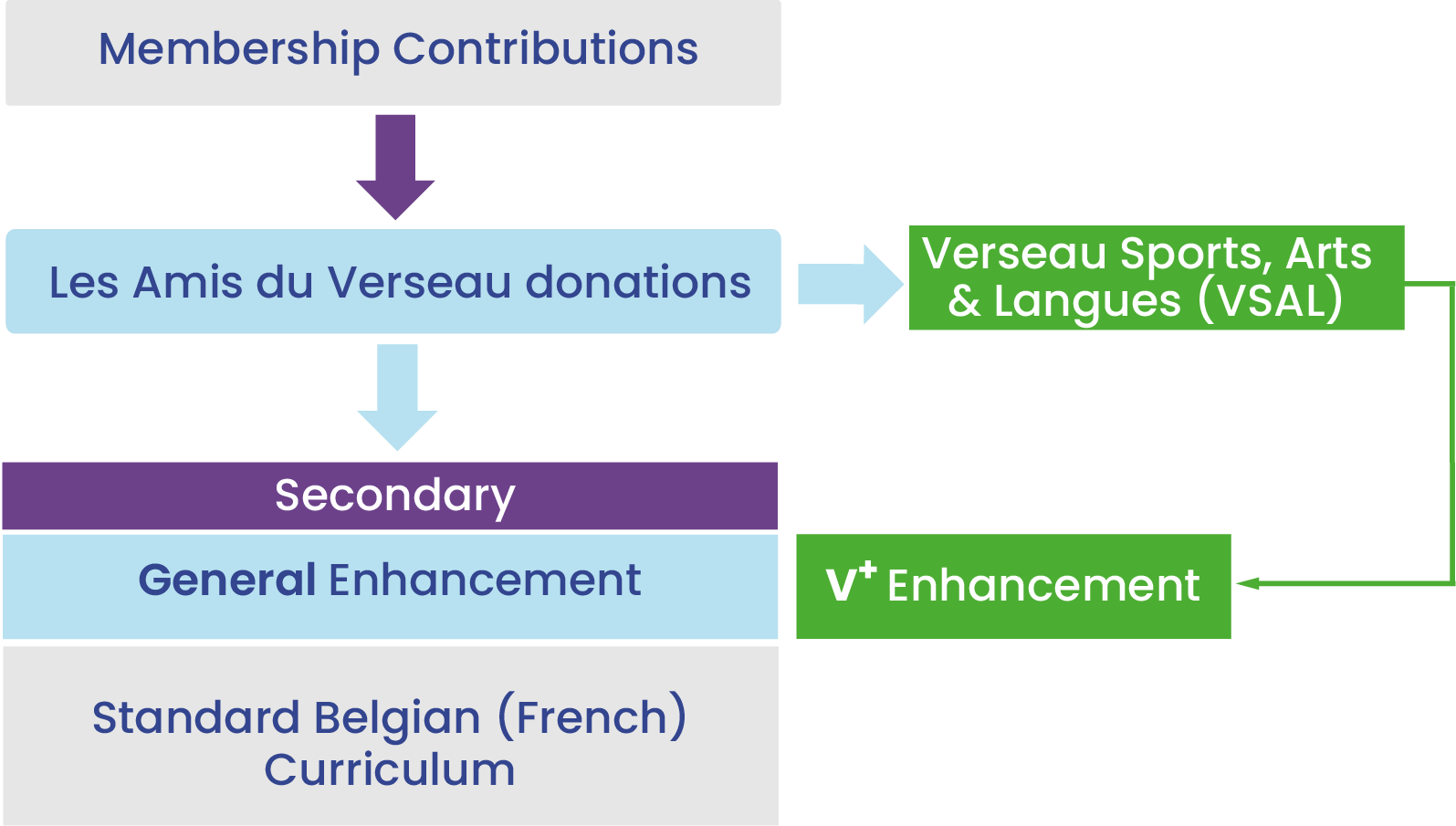 Membership Contributions

Les Amis du Verseau donations

Verseau Sports, Arts & Langues (VSAL)

Secondary

General Enhancement

$V^+$ Enhancement

Standard Belgian (French) Curriculum