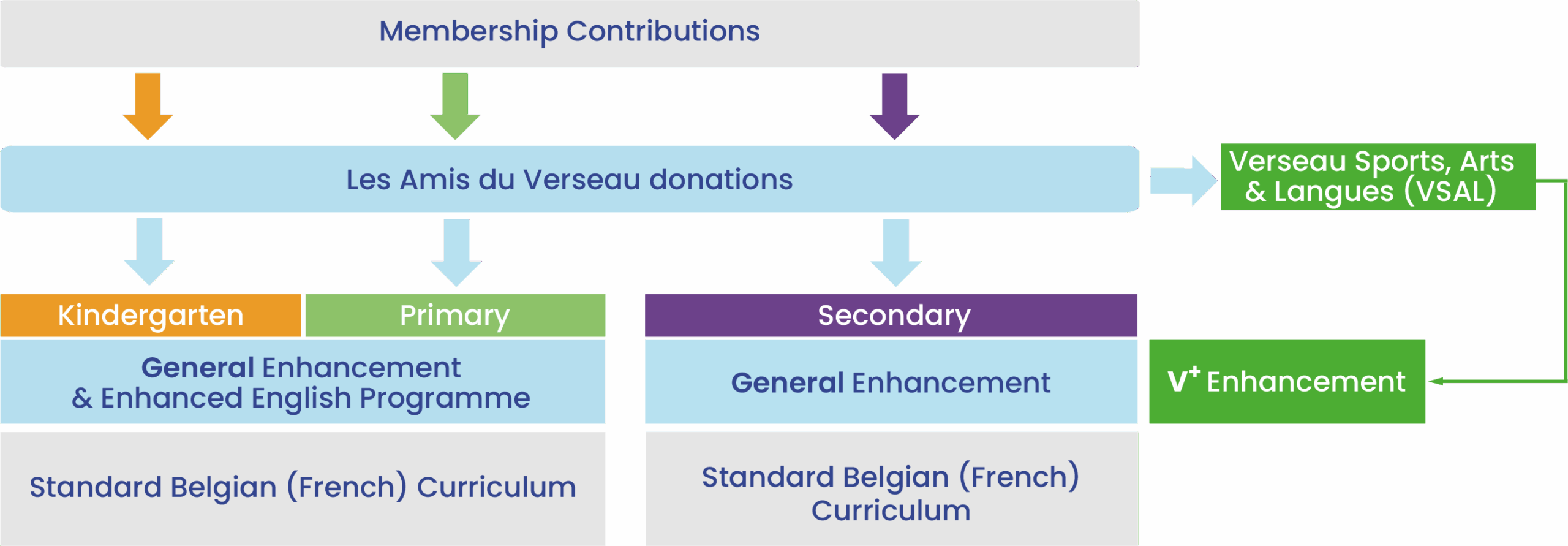 Membership Contributions

Les Amis du Verseau donations

Verseau Sports, Arts & Langues (VSAL)

Kindergarten

Primary

Secondary

General Enhancement & Enhanced English Programme

General Enhancement

$V^+$ Enhancement

Standard Belgian (French) Curriculum

Standard Belgian (French) Curriculum