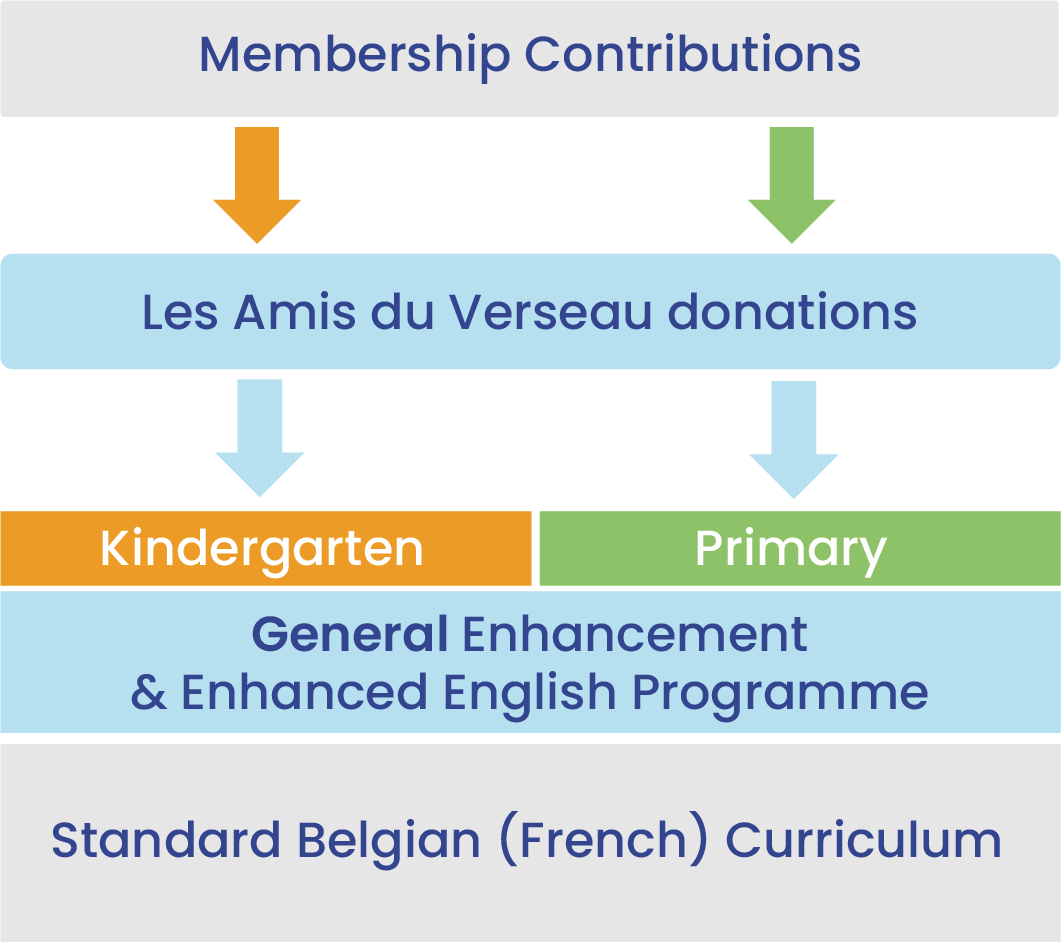 Membership Contributions

Les Amis du Verseau donations

Kindergarten

Primary

General Enhancement & Enhanced English Programme

Standard Belgian (French) Curriculum